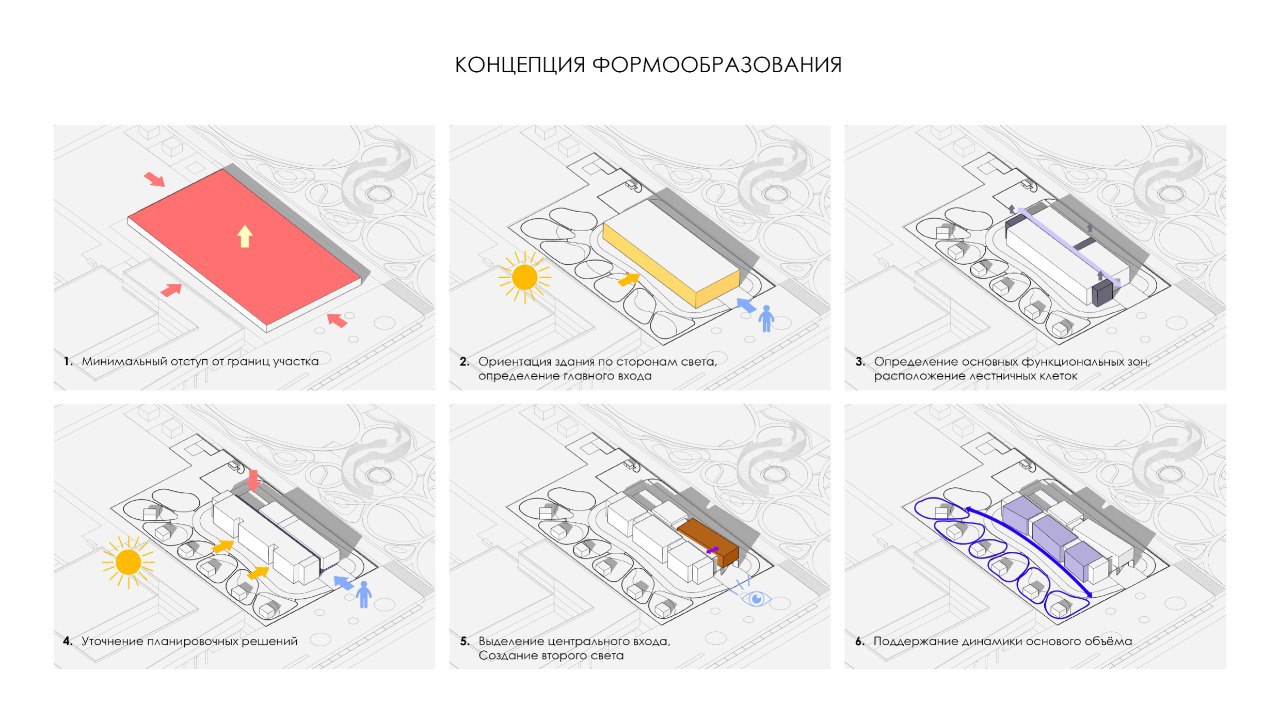 КОНЦЕПЦИЯ ФОРМООБРАЗОВАНИЯ

1. Минимальный отступ от границ участка

2. Ориентация здания по сторонам света, определение главного входа

3. Определение основных функциональных зон, расположение лестничных клеток

4. Уточнение планировочных решений

5. Выделение центрального входа, Создание второго света

6. Поддержание динамики основного объёма